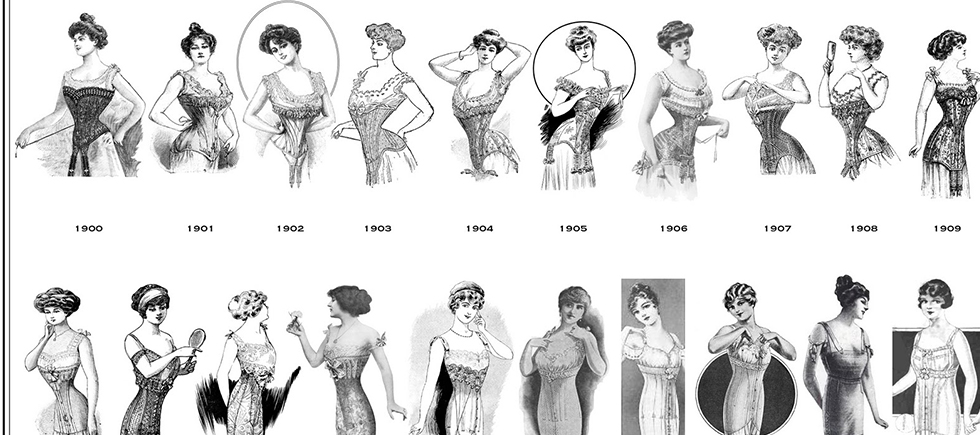 1900 1901 1902 1903 1904 1905 1906 1907 1908 1909